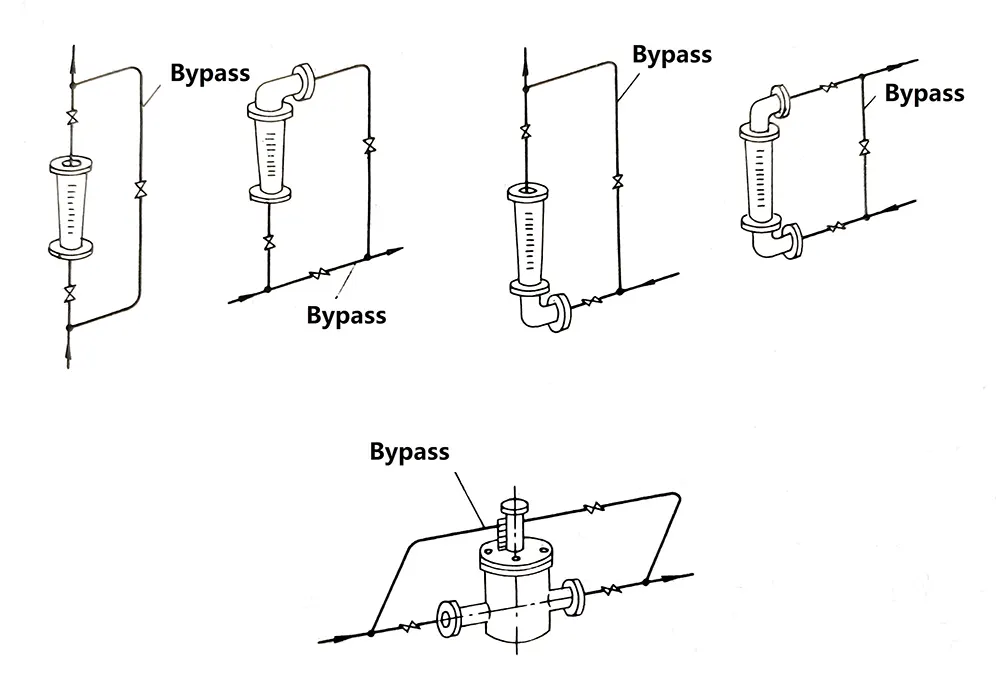 Bypass

Bypass

Bypass

Bypass

Bypass